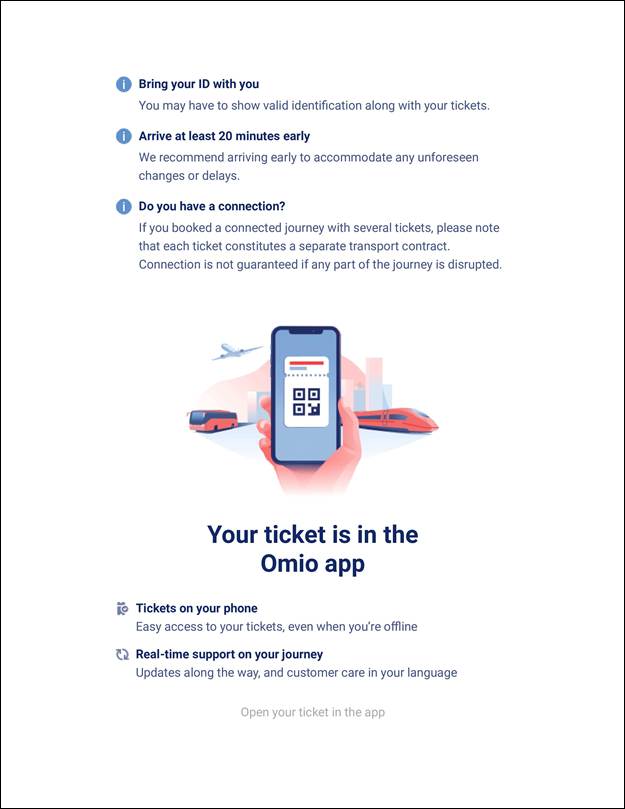 Bring your ID with you
You may have to show valid identification along with your tickets.

Arrive at least 20 minutes early
We recommend arriving early to accommodate any unforeseen changes or delays.

Do you have a connection?
If you booked a connected journey with several tickets, please note that each ticket constitutes a separate transport contract. Connection is not guaranteed if any part of the journey is disrupted.

Your ticket is in the Omio app

Tickets on your phone
Easy access to your tickets, even when you're offline

Real-time support on your journey
Updates along the way, and customer care in your language

Open your ticket in the app